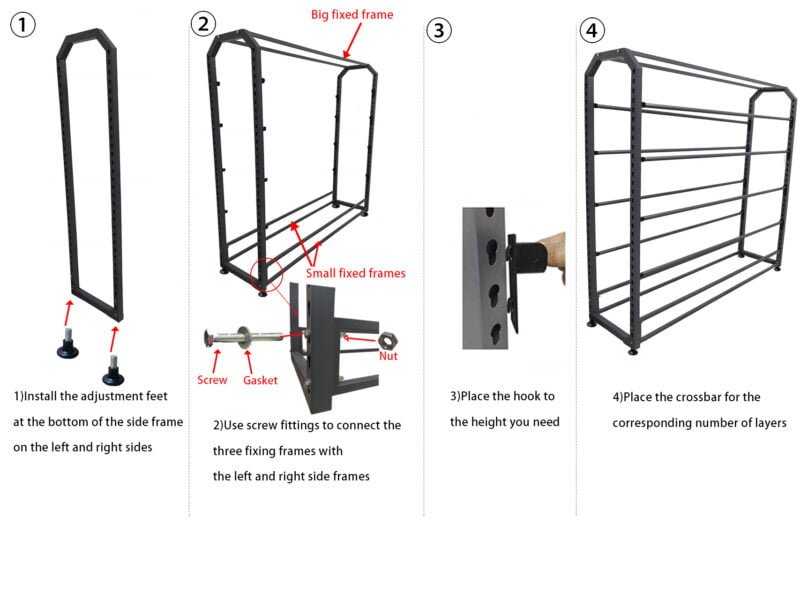 ①

1)Install the adjustment feet at the bottom of the side frame on the left and right sides

②

Big fixed frame

Small fixed frames

Screw

Gasket

Nut

2)Use screw fittings to connect the three fixing frames with the left and right side frames

③

3)Place the hook to the height you need

④

4)Place the crossbar for the corresponding number of layers